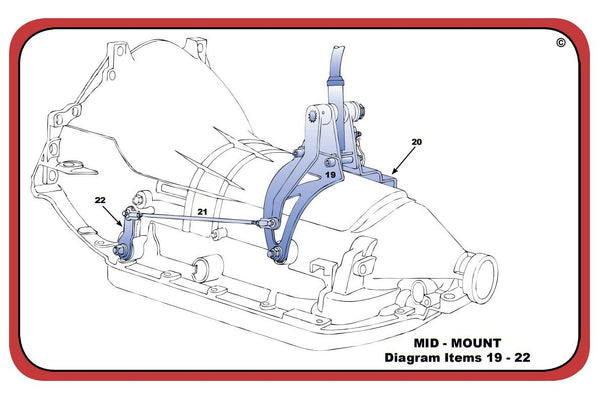 ©

20

19

22

21

MID - MOUNT
Diagram Items 19 - 22